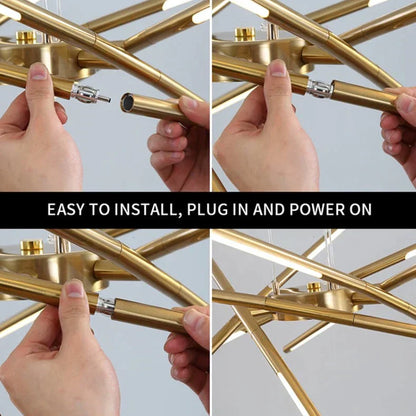 EASY TO INSTALL, PLUG IN AND POWER ON