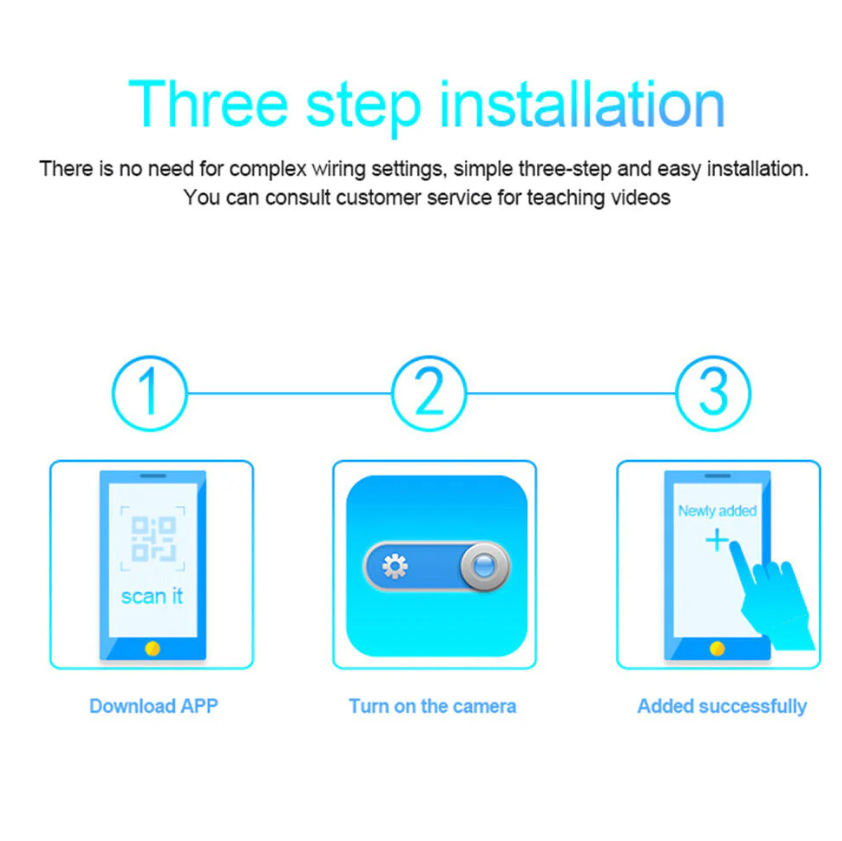 Three step installation

There is no need for complex wiring settings, simple three-step and easy installation. You can consult customer service for teaching videos

1

2

3

scan it

Newly added

+

Download APP

Turn on the camera

Added successfully